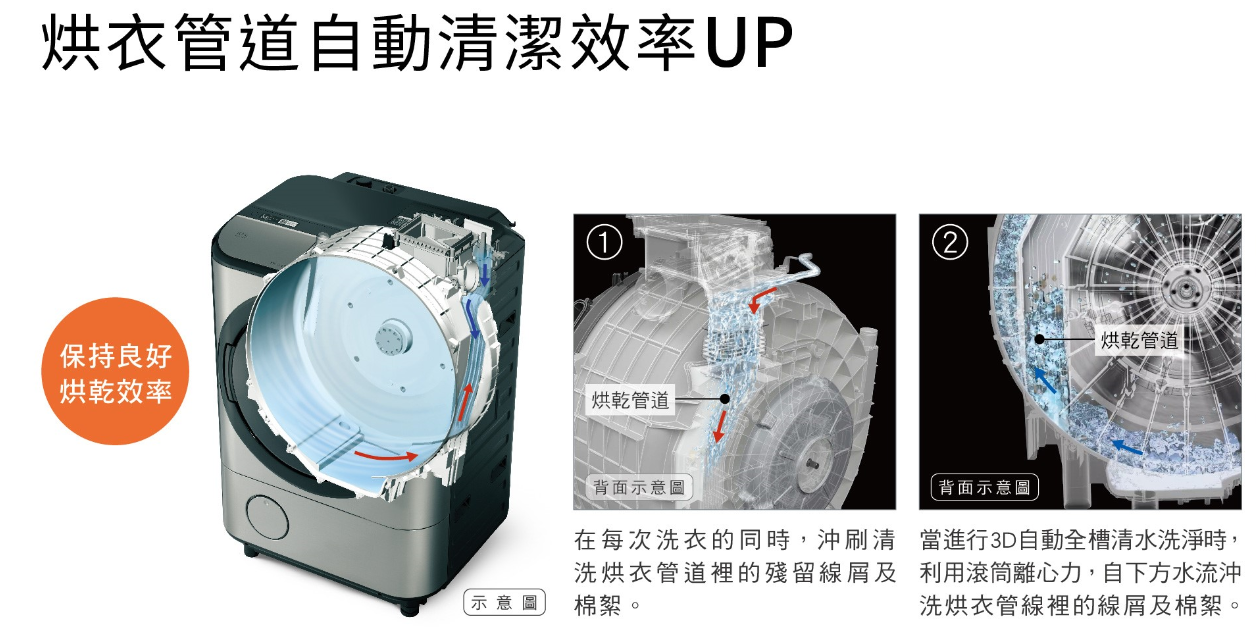 烘衣管道自動清潔效率UP

保持良好烘乾效率

示意圖

①

烘乾管道

背面示意圖

在每次洗衣的同時，沖刷清洗烘衣管道裡的殘留線屑及棉絮。

②

烘乾管道

背面示意圖

當進行3D自動全槽清水洗淨時，利用滾筒離心力，自下方水流沖洗烘衣管線裡的線屑及棉絮。